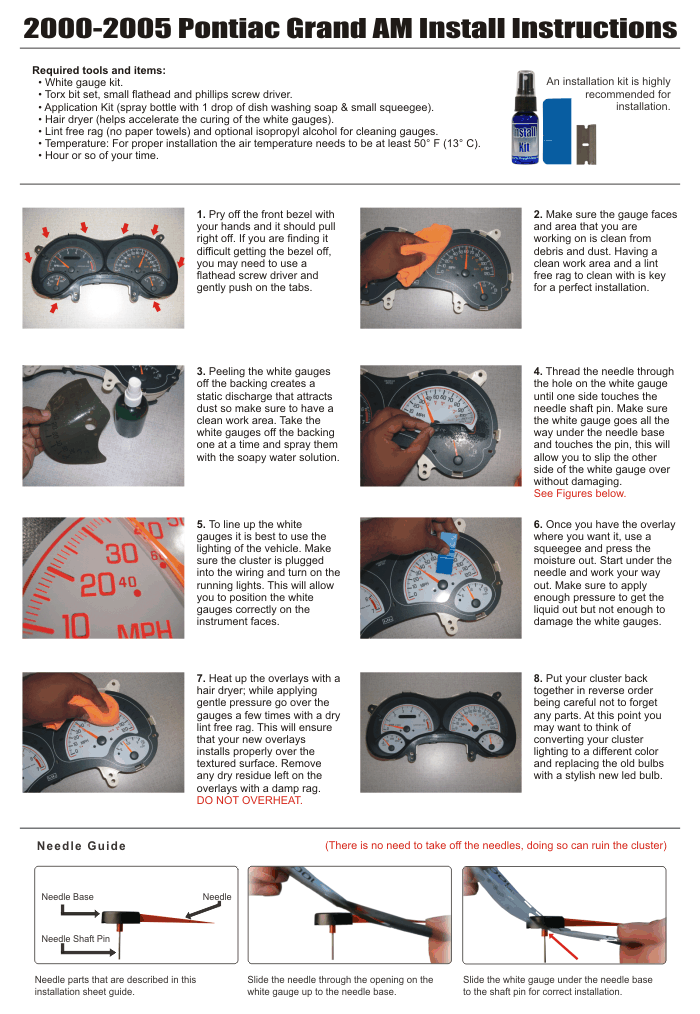 2000-2005 Pontiac Grand AM Install Instructions

Required tools and items:
• White gauge kit.
• Torx bit set, small flathead and phillips screw driver.
• Application Kit (spray bottle with 1 drop of dish washing soap & small squeegee).
• Hair dryer (helps accelerate the curing of the white gauges).
• Lint free rag (no paper towels) and optional isopropyl alcohol for cleaning gauges.
• Temperature: For proper installation the air temperature needs to be at least 50° F (13° C).
• Hour or so of your time.

An installation kit is highly recommended for installation.

Install Kit

1. Pry off the front bezel with your hands and it should pull right off. If you are finding it difficult getting the bezel off, you may need to use a flathead screw driver and gently push on the tabs.

2. Make sure the gauge faces and area that you are working on is clean from debris and dust. Having a clean work area and a lint free rag to clean with is key for a perfect installation.

3. Peeling the white gauges off the backing creates a static discharge that attracts dust so make sure to have a clean work area. Take the white gauges off the backing one at a time and spray them with the soapy water solution.

4. Thread the needle through the hole on the white gauge until one side touches the needle shaft pin. Make sure the white gauge goes all the way under the needle base and touches the pin, this will allow you to slip the other side of the white gauge over without damaging.
See Figures below.

30
20 40
10 MPH

5. To line up the white gauges it is best to use the lighting of the vehicle. Make sure the cluster is plugged into the wiring and turn on the running lights. This will allow you to position the white gauges correctly on the instrument faces.

6. Once you have the overlay where you want it, use a squeegee and press the moisture out. Start under the needle and work your way out. Make sure to apply enough pressure to get the liquid out but not enough to damage the white gauges.

7. Heat up the overlays with a hair dryer; while applying gentle pressure go over the gauges a few times with a dry lint free rag. This will ensure that your new overlays installs properly over the textured surface. Remove any dry residue left on the overlays with a damp rag.
DO NOT OVERHEAT.

8. Put your cluster back together in reverse order being careful not to forget any parts. At this point you may want to think of converting your cluster lighting to a different color and replacing the old bulbs with a stylish new led bulb.

Needle Guide

(There is no need to take off the needles, doing so can ruin the cluster)

Needle Base
Needle
Needle Shaft Pin

Needle parts that are described in this installation sheet guide.

Slide the needle through the opening on the white gauge up to the needle base.

Slide the white gauge under the needle base to the shaft pin for correct installation.